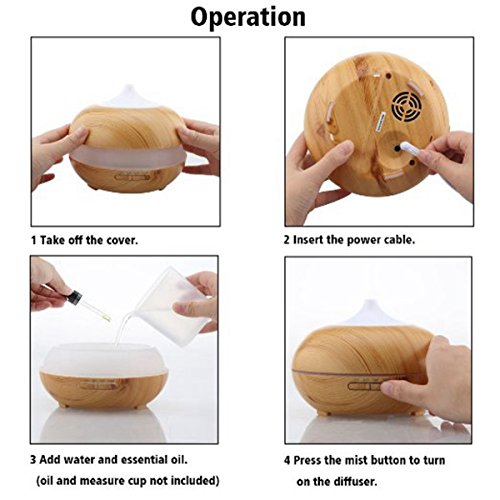 Operation

1 Take off the cover.

2 Insert the power cable.

3 Add water and essential oil.
(oil and measure cup not included)

4 Press the mist button to turn on the diffuser.