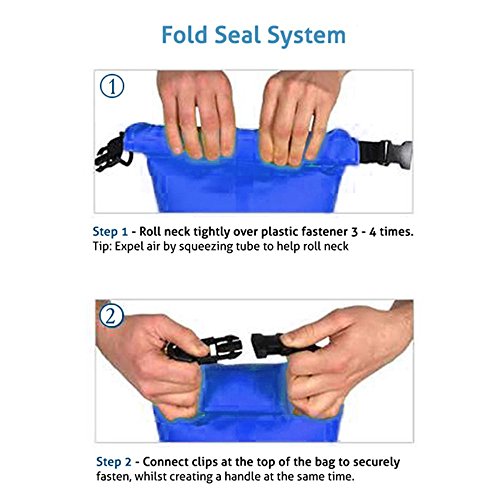 Fold Seal System

①

Step 1 - Roll neck tightly over plastic fastener 3 - 4 times.
Tip: Expel air by squeezing tube to help roll neck

②

Step 2 - Connect clips at the top of the bag to securely fasten, whilst creating a handle at the same time.