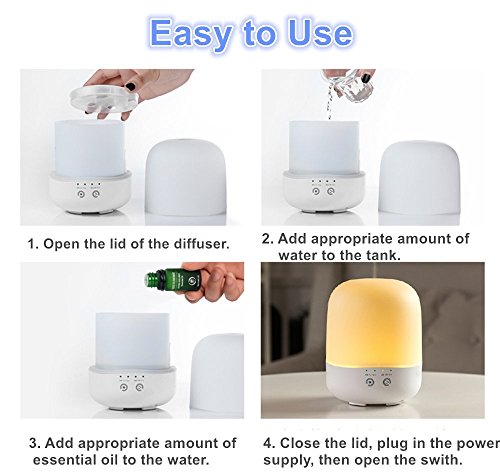 Easy to Use

1. Open the lid of the diffuser.

2. Add appropriate amount of water to the tank.

3. Add appropriate amount of essential oil to the water.

4. Close the lid, plug in the power supply, then open the swith.