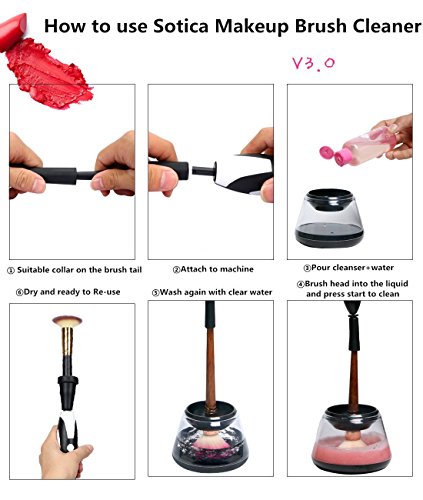 How to use Sotica Makeup Brush Cleaner

V3.0

① Suitable collar on the brush tail

②Attach to machine

③Pour cleanser+water

⑥Dry and ready to Re-use

⑤Wash again with clear water

④Brush head into the liquid and press start to clean