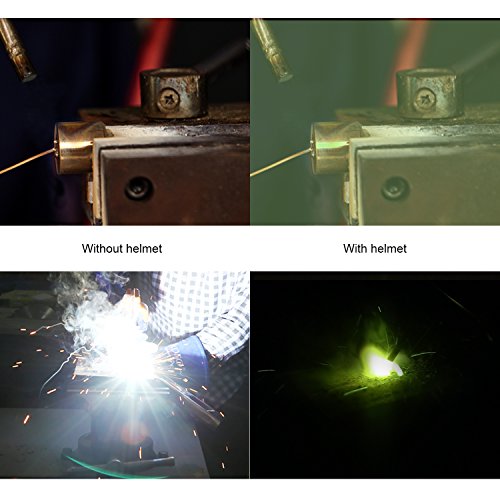 Without helmet

With helmet