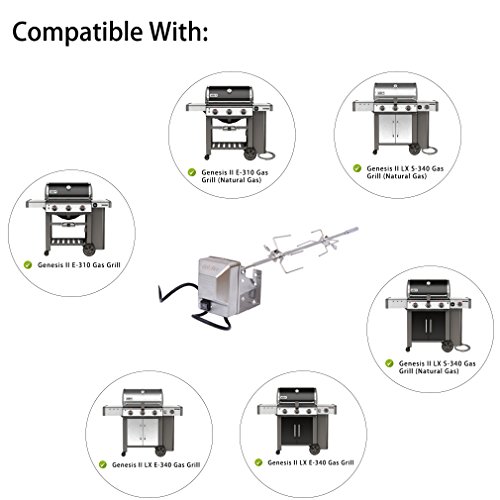 Compatible With:

Genesis II E-310 Gas Grill (Natural Gas)

Genesis II LX S-340 Gas Grill (Natural Gas)

Genesis II E-310 Gas Grill

Genesis II LX S-340 Gas Grill (Natural Gas)

Genesis II LX E-340 Gas Grill

Genesis II LX E-340 Gas Grill