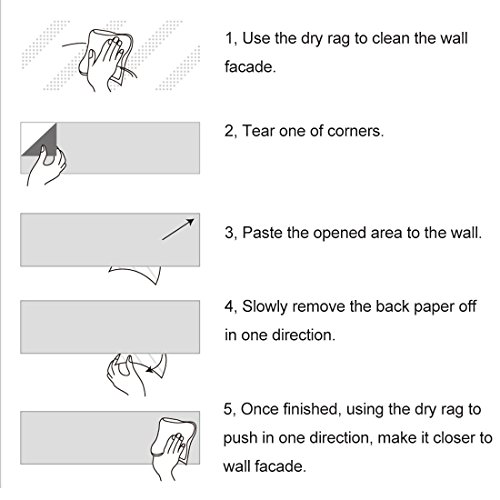 1, Use the dry rag to clean the wall facade.

2, Tear one of corners.

3, Paste the opened area to the wall.

4, Slowly remove the back paper off in one direction.

5, Once finished, using the dry rag to push in one direction, make it closer to wall facade.