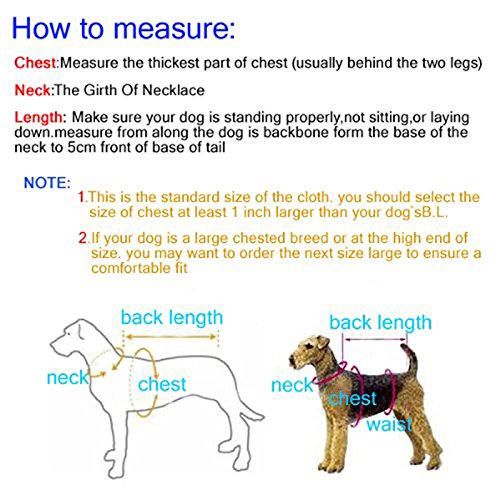 How to measure:

Chest:Measure the thickest part of chest (usually behind the two legs)

Neck:The Girth Of Necklace

Length: Make sure your dog is standing properly,not sitting,or laying down.measure from along the dog is backbone form the base of the neck to 5cm front of base of tail

NOTE:

1.This is the standard size of the cloth. you should select the size of chest at least 1 inch larger than your dog`sB.L.

2.If your dog is a large chested breed or at the high end of size. you may want to order the next size large to ensure a comfortable fit

back length

neck

chest

back length

neck

chest

waist