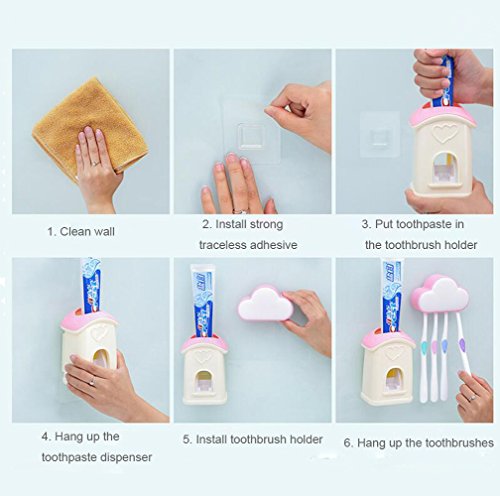 1. Clean wall

2. Install strong traceless adhesive

3. Put toothpaste in the toothbrush holder

4. Hang up the toothpaste dispenser

5. Install toothbrush holder

6. Hang up the toothbrushes