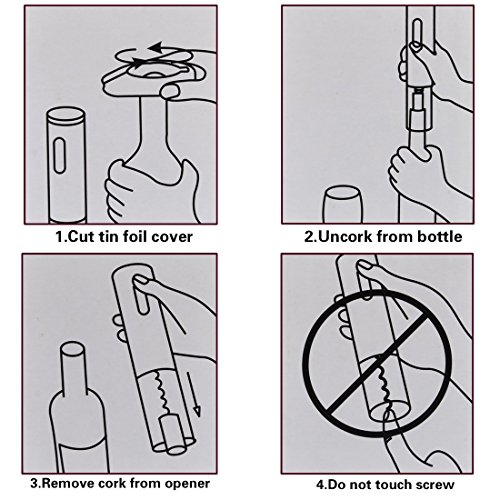 1.Cut tin foil cover

2.Uncork from bottle

3.Remove cork from opener

4.Do not touch screw