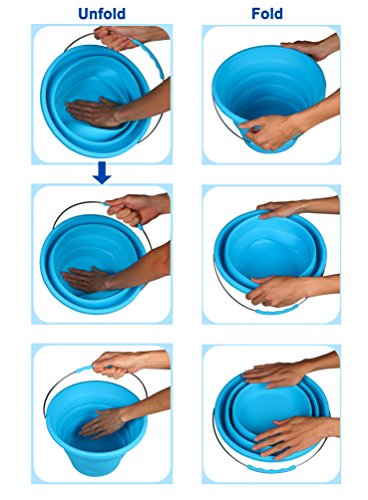 Unfold

Fold