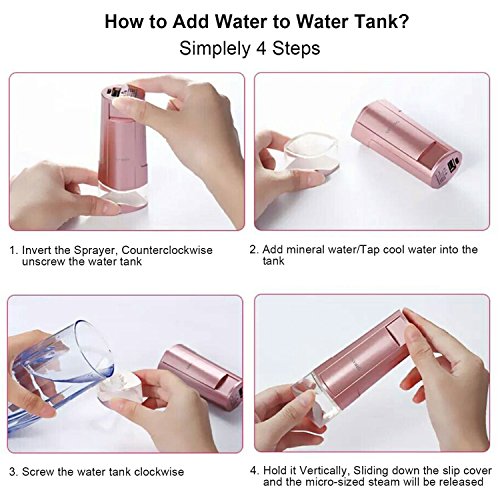 How to Add Water to Water Tank?

Simplely 4 Steps

1. Invert the Sprayer, Counterclockwise unscrew the water tank

2. Add mineral water/Tap cool water into the tank

3. Screw the water tank clockwise

4. Hold it Vertically, Sliding down the slip cover and the micro-sized steam will be released