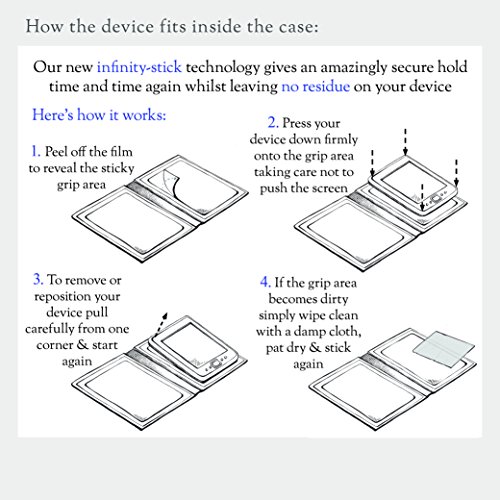 How the device fits inside the case:

Our new infinity-stick technology gives an amazingly secure hold time and time again whilst leaving no residue on your device

Here's how it works:

1. Peel off the film to reveal the sticky grip area

2. Press your device down firmly onto the grip area taking care not to push the screen

3. To remove or reposition your device pull carefully from one corner & start again

4. If the grip area becomes dirty simply wipe clean with a damp cloth, pat dry & stick again