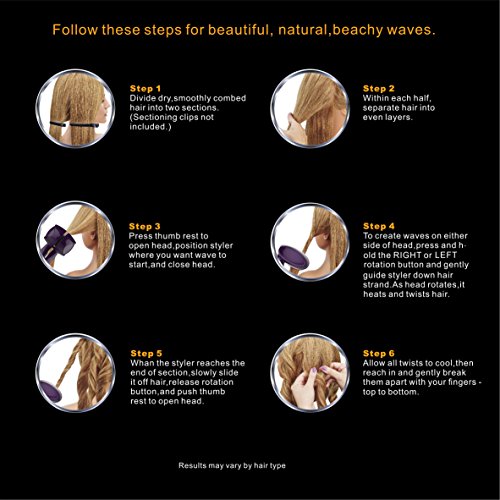 Follow these steps for beautiful, natural,beachy waves.

Step 1
Divide dry,smoothly combed hair into two sections. (Sectioning clips not included.)

Step 2
Within each half, separate hair into even layers.

Step 3
Press thumb rest to open head,position styler where you want wave to start,and close head.

Step 4
To create waves on either side of head,press and hold the RIGHT or LEFT rotation button and gently guide styler down hair strand.As head rotates,it heats and twists hair.

Step 5
Whan the styler reaches the end of section,slowly slide it off hair,release rotation button,and push thumb rest to open head.

Step 6
Allow all twists to cool,then reach in and gently break them apart with your fingers - top to bottom.

Results may vary by hair type