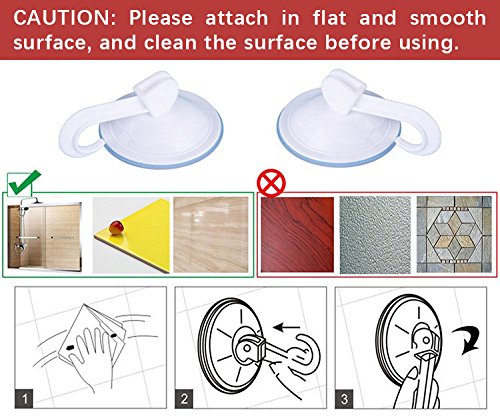 CAUTION: Please attach in flat and smooth surface, and clean the surface before using.

1

2

3