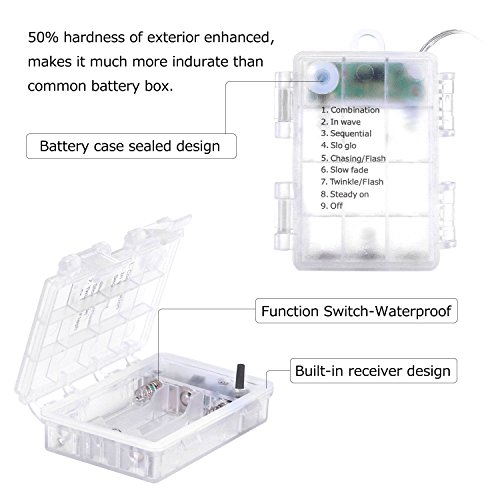 50% hardness of exterior enhanced, makes it much more indurate than common battery box.

Battery case sealed design

1. Combination
2. In wave
3. Sequential
4. Slo glo
5. Chasing/Flash
6. Slow fade
7. Twinkle/Flash
8. Steady on
9. Off

Function Switch-Waterproof

Built-in receiver design