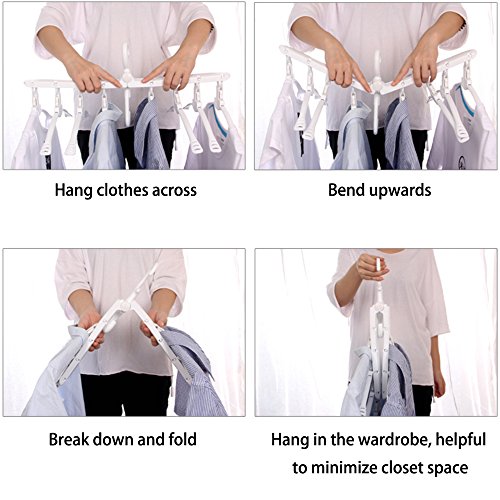 Hang clothes across

Bend upwards

Break down and fold

Hang in the wardrobe, helpful to minimize closet space