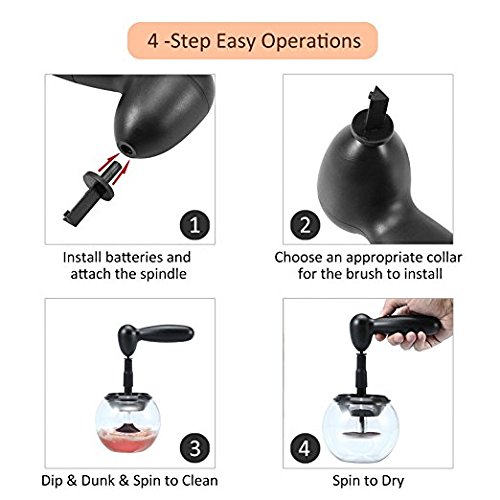 4 -Step Easy Operations

1

Install batteries and attach the spindle

2

Choose an appropriate collar for the brush to install

3

Dip & Dunk & Spin to Clean

4

Spin to Dry