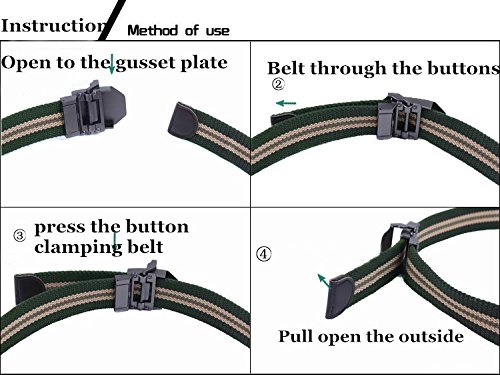 Instruction Method of use

Open to the gusset plate

Belt through the buttons
②

③ press the button clamping belt

④

Pull open the outside