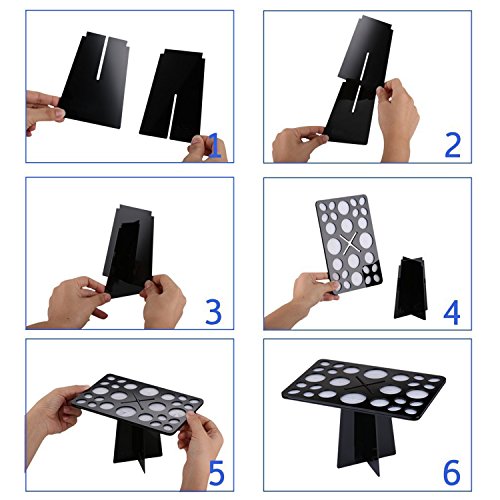 1

2

3

4

5

6