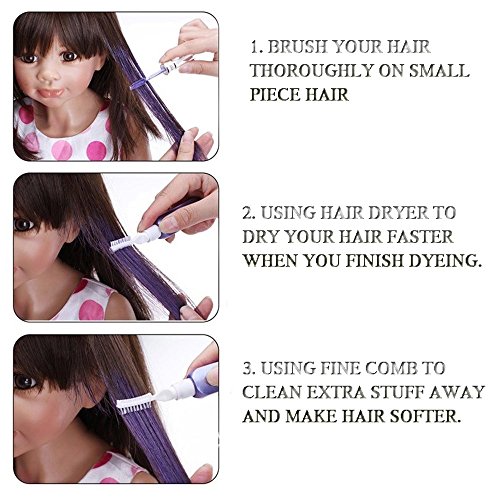 1. BRUSH YOUR HAIR THOROUGHLY ON SMALL PIECE HAIR

2. USING HAIR DRYER TO DRY YOUR HAIR FASTER WHEN YOU FINISH DYEING.

3. USING FINE COMB TO CLEAN EXTRA STUFF AWAY AND MAKE HAIR SOFTER.