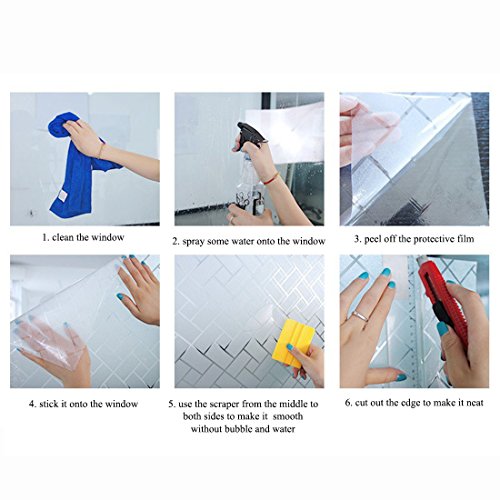 1. clean the window

2. spray some water onto the window

3. peel off the protective film

4. stick it onto the window

5. use the scraper from the middle to both sides to make it smooth without bubble and water

6. cut out the edge to make it neat