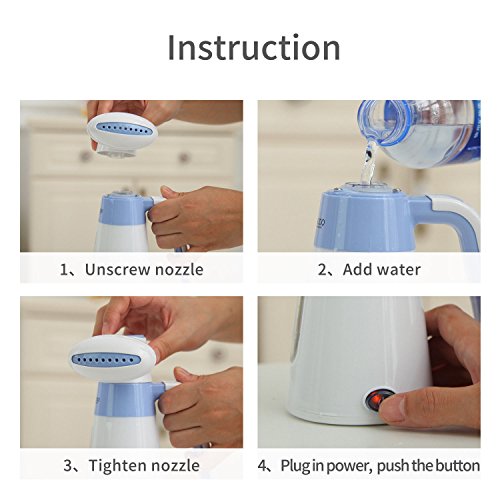 Instruction

1、Unscrew nozzle

2、Add water

3、Tighten nozzle

4、Plug in power, push the button