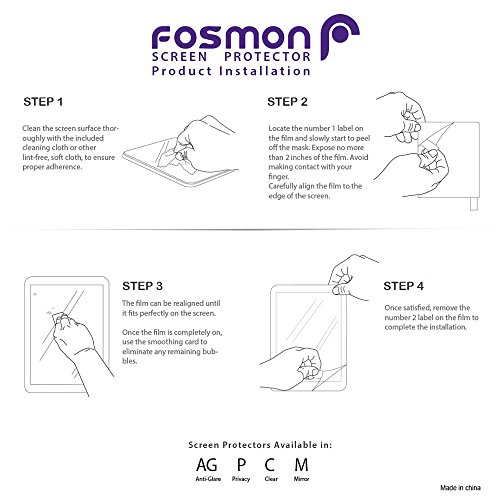 FOSMON
SCREEN PROTECTOR
Product Installation

STEP 1

Clean the screen surface thoroughly with the included cleaning cloth or other lint-free, soft cloth, to ensure proper adherence.

STEP 2

Locate the number 1 label on the film and slowly start to peel off the mask. Expose no more than 2 inches of the film. Avoid making contact with your finger.
Carefully align the film to the edge of the screen.

STEP 3

The film can be realigned until it fits perfectly on the screen.

Once the film is completely on, use the smoothing card to eliminate any remaining bubbles.

STEP 4

Once satisfied, remove the number 2 label on the film to complete the installation.

Screen Protectors Available in:

AG
Anti-Glare

P
Privacy

C
Clear

M
Mirror

Made in china