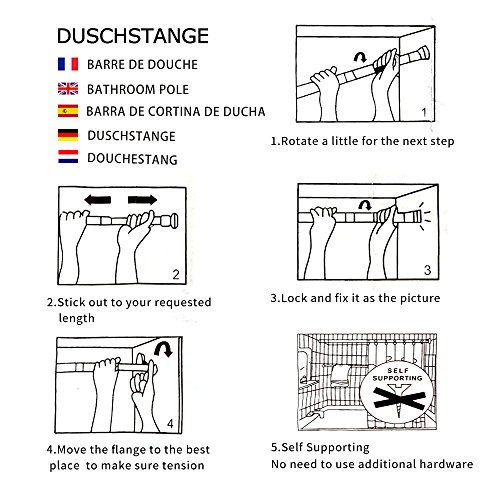 DUSCHSTANGE

BARRE DE DOUCHE

BATHROOM POLE

BARRA DE CORTINA DE DUCHA

DUSCHSTANGE

DOUCHESTANG

1

1.Rotate a little for the next step

2

2.Stick out to your requested length

3

3.Lock and fix it as the picture

4

4.Move the flange to the best place to make sure tension

SELF SUPPORTING

5.Self Supporting
No need to use additional hardware