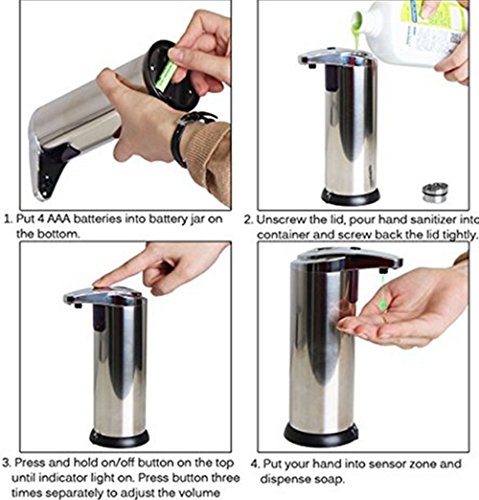 1. Put 4 AAA batteries into battery jar on the bottom.

2. Unscrew the lid, pour hand sanitizer into container and screw back the lid tightly.

3. Press and hold on/off button on the top until indicator light on. Press button three times separately to adjust the volume

4. Put your hand into sensor zone and dispense soap.