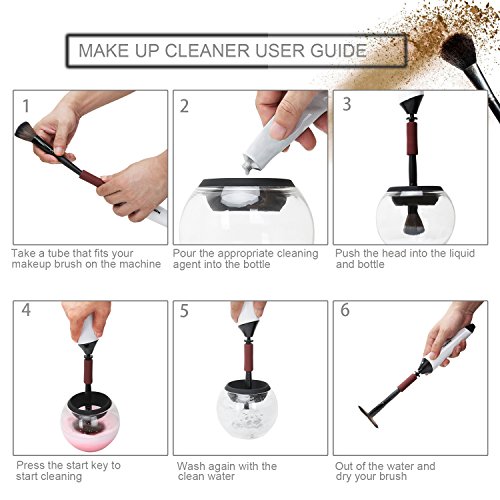 MAKE UP CLEANER USER GUIDE

1

Take a tube that fits your makeup brush on the machine

2

Pour the appropriate cleaning agent into the bottle

3

Push the head into the liquid and bottle

4

Press the start key to start cleaning

5

Wash again with the clean water

6

Out of the water and dry your brush