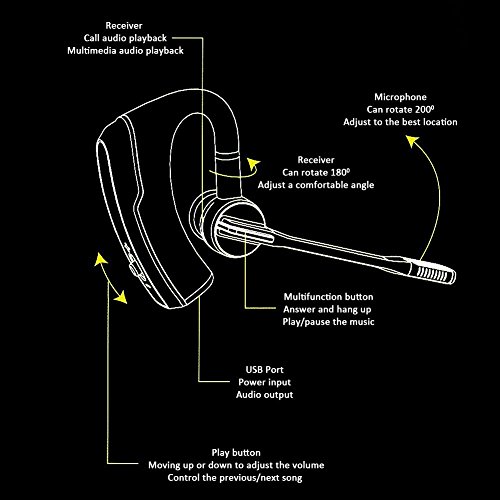 Receiver
Call audio playback
Multimedia audio playback

Microphone
Can rotate $200^0$
Adjust to the best location

Receiver
Can rotate $180^0$
Adjust a comfortable angle

Multifunction button
Answer and hang up
Play/pause the music

USB Port
Power input
Audio output

Play button
Moving up or down to adjust the volume
Control the previous/next song