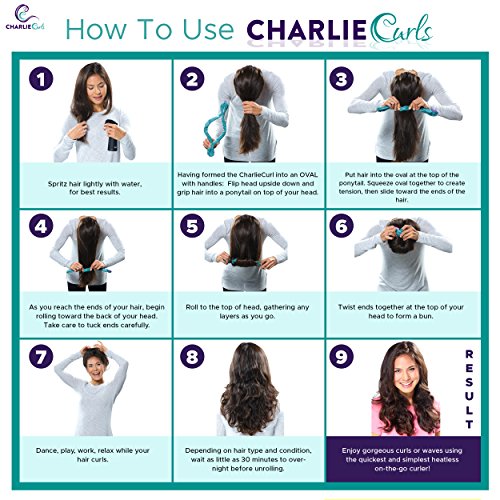 CHARLIE Curls

How To Use CHARLIE Curls

1

Spritz hair lightly with water, for best results.

2

Having formed the CharlieCurl into an OVAL with handles: Flip head upside down and grip hair into a ponytail on top of your head.

3

Put hair into the oval at the top of the ponytail. Squeeze oval together to create tension, then slide toward the ends of the hair.

4

As you reach the ends of your hair, begin rolling toward the back of your head. Take care to tuck ends carefully.

5

Roll to the top of head, gathering any layers as you go.

6

Twist ends together at the top of your head to form a bun.

7

Dance, play, work, relax while your hair curls.

8

Depending on hair type and condition, wait as little as 30 minutes to overnight before unrolling.

9

RESULT

Enjoy gorgeous curls or waves using the quickest and simplest heatless on-the-go curler!