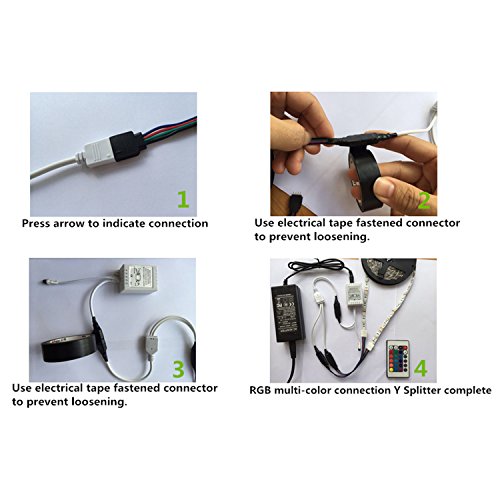 1

Press arrow to indicate connection

2

Use electrical tape fastened connector to prevent loosening.

3

Use electrical tape fastened connector to prevent loosening.

4

RGB multi-color connection Y Splitter complete