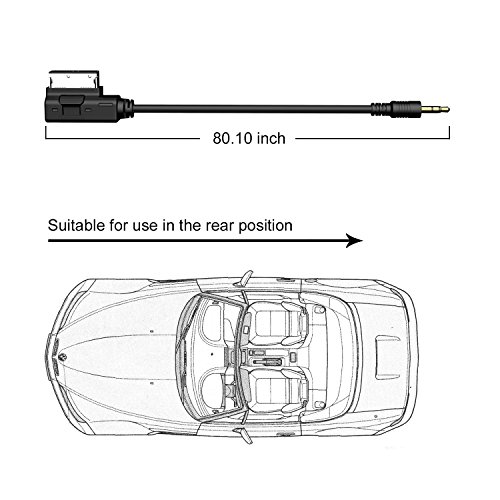 80.10 inch

Suitable for use in the rear position