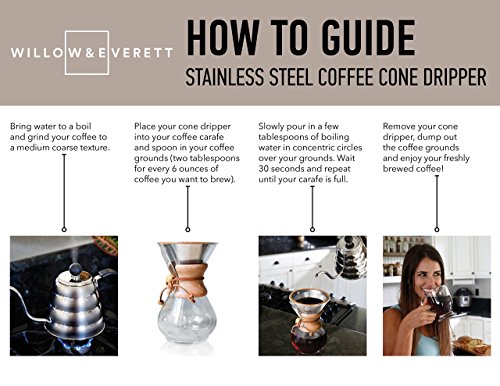 WILLOW & EVERETT

HOW TO GUIDE

STAINLESS STEEL COFFEE CONE DRIPPER

Bring water to a boil and grind your coffee to a medium coarse texture.

Place your cone dripper into your coffee carafe and spoon in your coffee grounds (two tablespoons for every 6 ounces of coffee you want to brew).

Slowly pour in a few tablespoons of boiling water in concentric circles over your grounds. Wait 30 seconds and repeat until your carafe is full.

Remove your cone dripper, dump out the coffee grounds and enjoy your freshly brewed coffee!