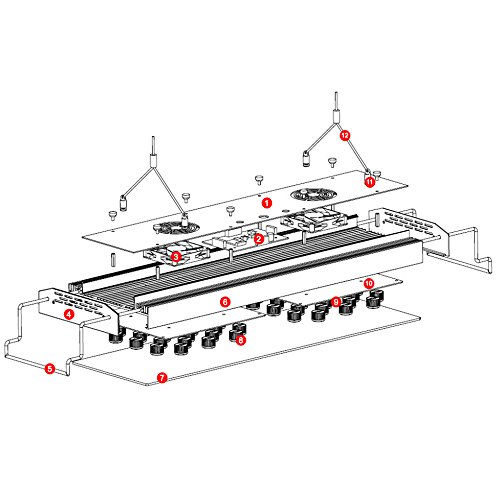 12
11
1
2
3
10
6
9
4
8
5
7