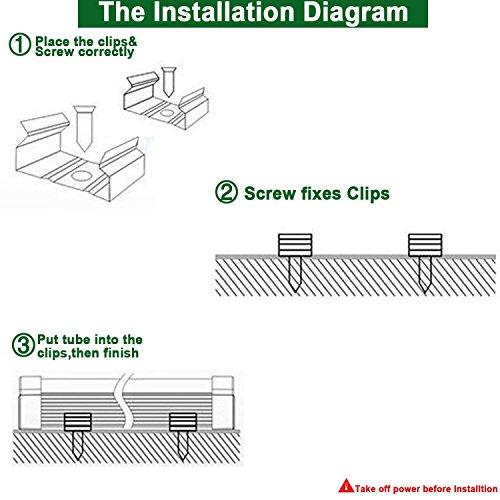 The Installation Diagram

① Place the clips& Screw correctly

② Screw fixes Clips

③ Put tube into the clips,then finish

Take off power before Installtion