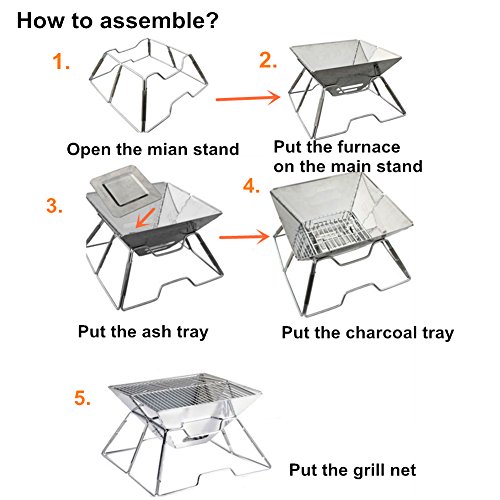 How to assemble?

1.

Open the mian stand

2.

Put the furnace on the main stand

3.

Put the ash tray

4.

Put the charcoal tray

5.

Put the grill net