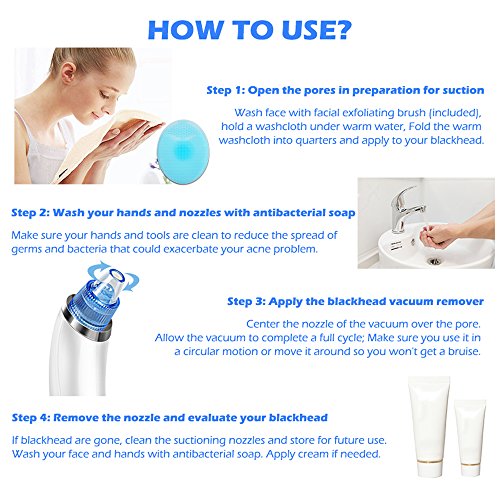 HOW TO USE?

Step 1: Open the pores in preparation for suction

Wash face with facial exfoliating brush (included), hold a washcloth under warm water, Fold the warm washcloth into quarters and apply to your blackhead.

Step 2: Wash your hands and nozzles with antibacterial soap

Make sure your hands and tools are clean to reduce the spread of germs and bacteria that could exacerbate your acne problem.

Step 3: Apply the blackhead vacuum remover

Center the nozzle of the vacuum over the pore. Allow the vacuum to complete a full cycle; Make sure you use it in a circular motion or move it around so you won't get a bruise.

Step 4: Remove the nozzle and evaluate your blackhead

If blackhead are gone, clean the suctioning nozzles and store for future use. Wash your face and hands with antibacterial soap. Apply cream if needed.