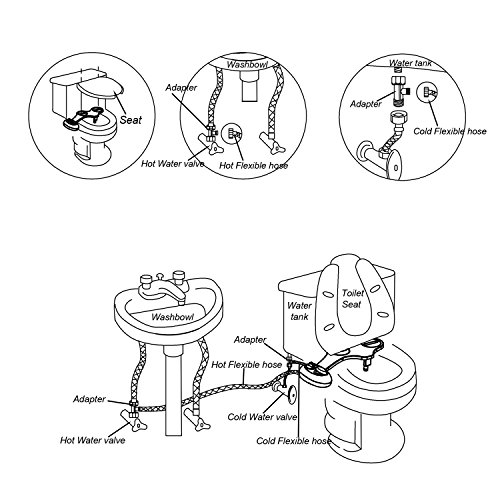 Seat

Washbowl
Adapter
Hot Water valve
Hot Flexible hose

Water tank
Adapter
Cold Flexible hose

Washbowl
Water tank
Toilet Seat
Adapter
Hot Flexible hose
Adapter
Cold Water valve
Hot Water valve
Cold Flexible hose