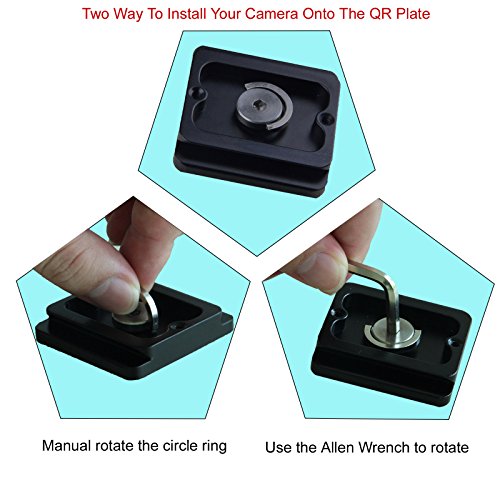 Two Way To Install Your Camera Onto The QR Plate

Manual rotate the circle ring

Use the Allen Wrench to rotate