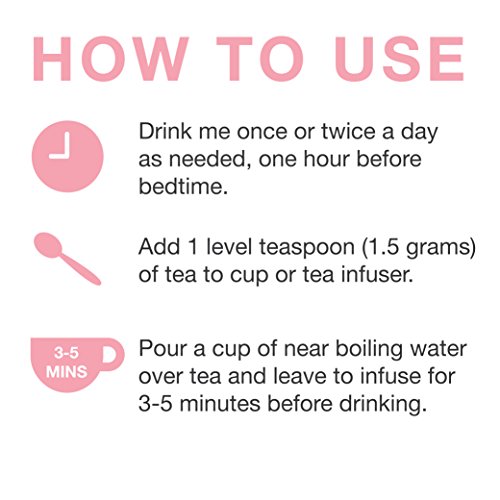 HOW TO USE

Drink me once or twice a day as needed, one hour before bedtime.

Add 1 level teaspoon (1.5 grams) of tea to cup or tea infuser.

3-5 MINS

Pour a cup of near boiling water over tea and leave to infuse for 3-5 minutes before drinking.