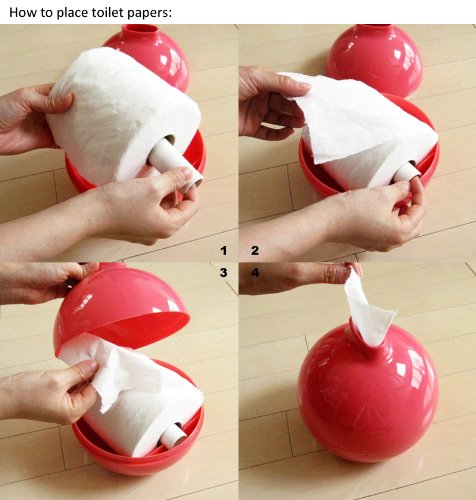 How to place toilet papers:

1

2

3

4