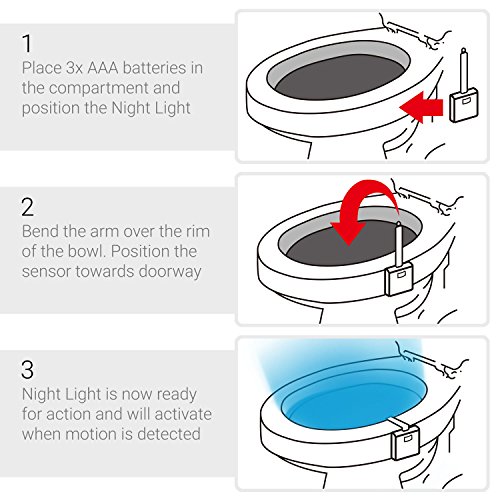 1
Place 3x AAA batteries in the compartment and position the Night Light

2
Bend the arm over the rim of the bowl. Position the sensor towards doorway

3
Night Light is now ready for action and will activate when motion is detected