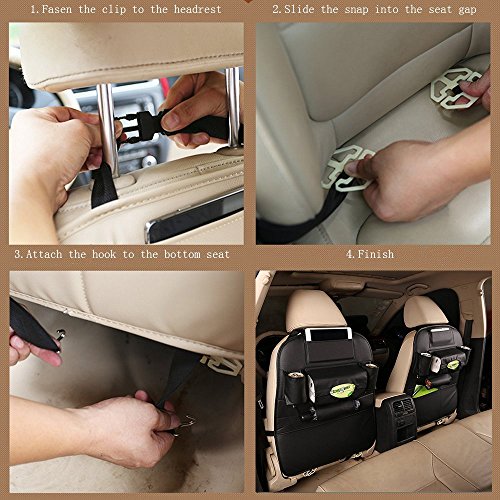 1.Fasen the clip to the headrest

2.Slide the snap into the seat gap

3.Attach the hook to the bottom seat

4.Finish