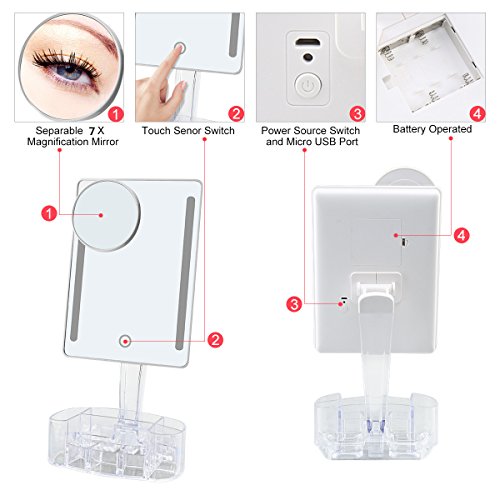 1
Separable 7 X Magnification Mirror

2
Touch Senor Switch

3
Power Source Switch and Micro USB Port

4
Battery Operated

1

2

3

4