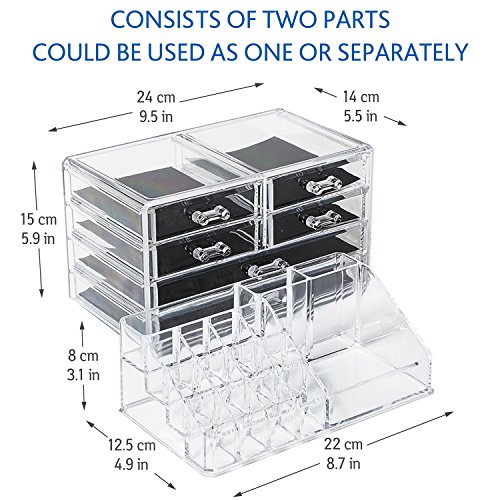 CONSISTS OF TWO PARTS
COULD BE USED AS ONE OR SEPARATELY

24 cm
9.5 in

14 cm
5.5 in

15 cm
5.9 in

8 cm
3.1 in

12.5 cm
4.9 in

22 cm
8.7 in