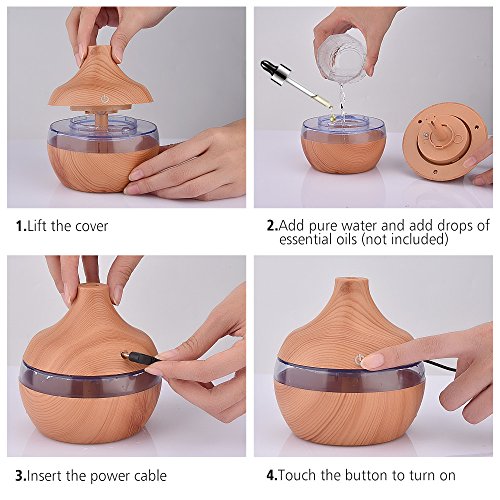 1.Lift the cover

2.Add pure water and add drops of essential oils (not included)

3.Insert the power cable

4.Touch the button to turn on