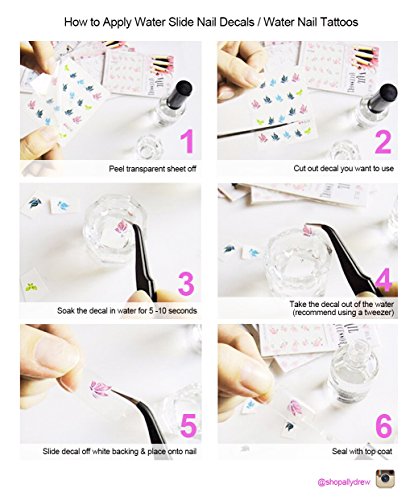 How to Apply Water Slide Nail Decals / Water Nail Tattoos

1
Peel transparent sheet off

2
Cut out decal you want to use

3
Soak the decal in water for 5 -10 seconds

4
Take the decal out of the water (recommend using a tweezer)

5
Slide decal off white backing & place onto nail

6
Seal with top coat

@shopallydrew