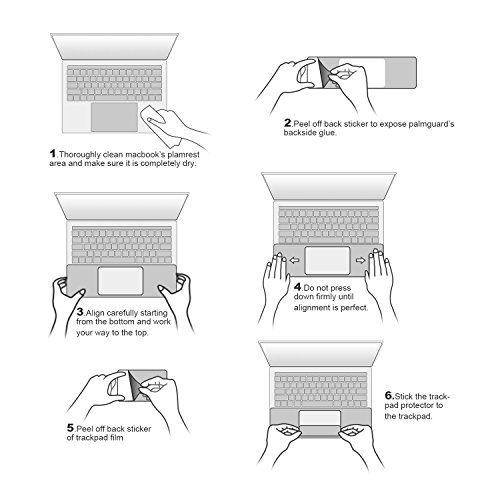 1.Thoroughly clean macbook's plamrest area and make sure it is completely dry.

2.Peel off back sticker to expose palmguard's backside glue.

3.Align carefully starting from the bottom and work your way to the top.

4.Do not press down firmly until alignment is perfect.

5.Peel off back sticker of trackpad film

6.Stick the trackpad protector to the trackpad.