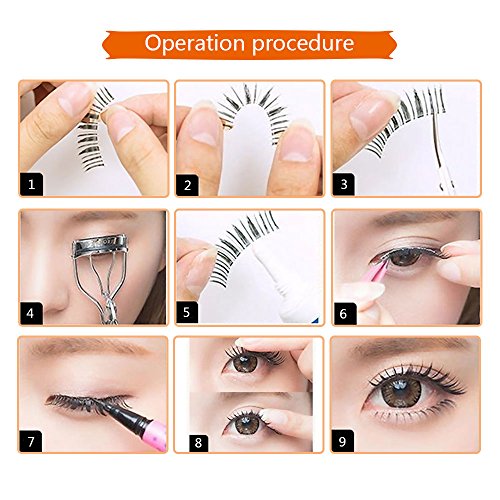 Operation procedure

1

2

3

4

5

6

7

8

9