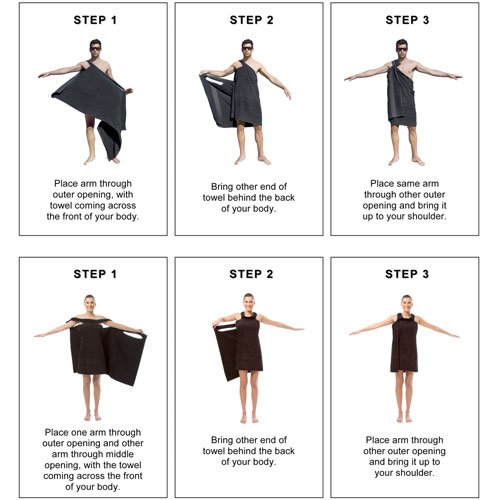 STEP 1

Place arm through outer opening, with towel coming across the front of your body.

STEP 2

Bring other end of towel behind the back of your body.

STEP 3

Place same arm through other outer opening and bring it up to your shoulder.

STEP 1

Place one arm through outer opening and other arm through middle opening, with the towel coming across the front of your body.

STEP 2

Bring other end of towel behind the back of your body.

STEP 3

Place arm through other outer opening and bring it up to your shoulder.