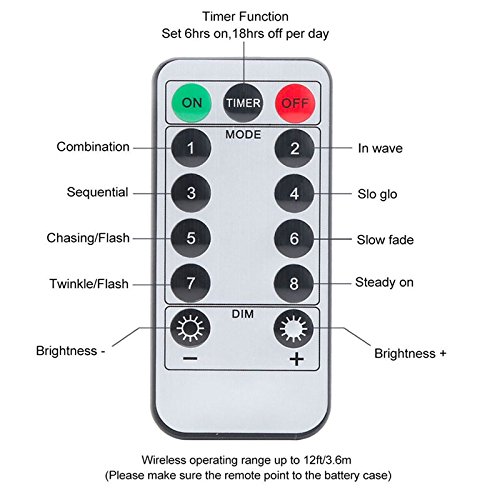 Timer Function
Set 6hrs on,18hrs off per day

ON TIMER OFF

MODE

Combination 1 2 In wave

Sequential 3 4 Slo glo

Chasing/Flash 5 6 Slow fade

Twinkle/Flash 7 8 Steady on

DIM

Brightness - − + Brightness +

Wireless operating range up to 12ft/3.6m
(Please make sure the remote point to the battery case)